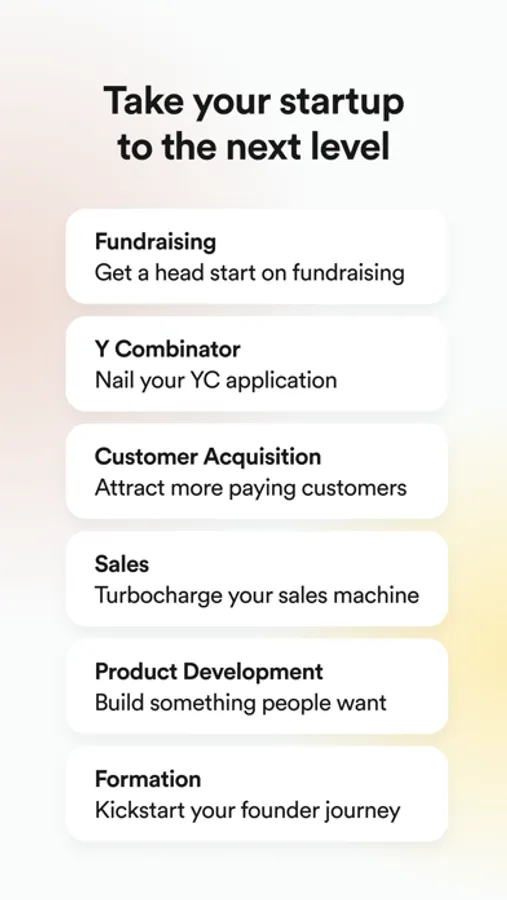 Take your startup to the next level

Fundraising
Get a head start on fundraising

Y Combinator
Nail your YC application

Customer Acquisition
Attract more paying customers

Sales
Turbocharge your sales machine

Product Development
Build something people want

Formation
Kickstart your founder journey