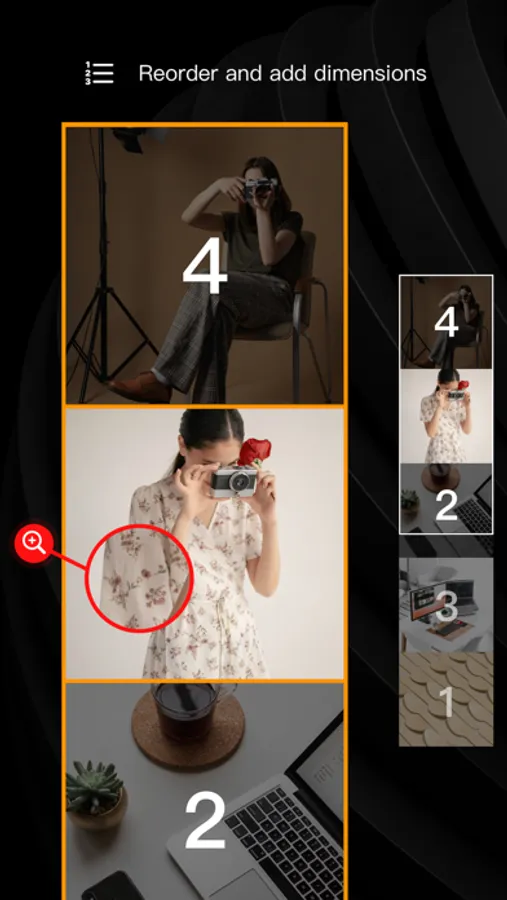 Reorder and add dimensions

4

2

4

2

3

1