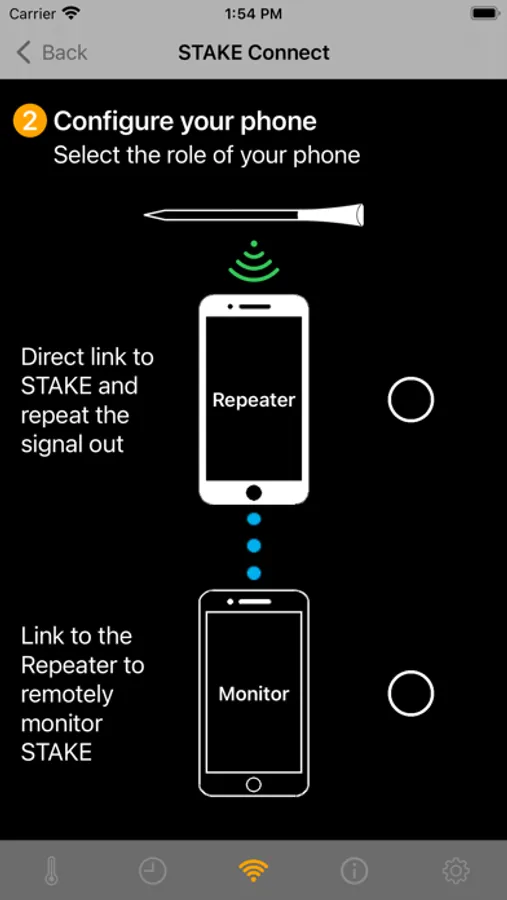 Carrier 1:54 PM

Back STAKE Connect

2 Configure your phone
Select the role of your phone

Direct link to STAKE and repeat the signal out

Repeater

Link to the Repeater to remotely monitor STAKE

Monitor