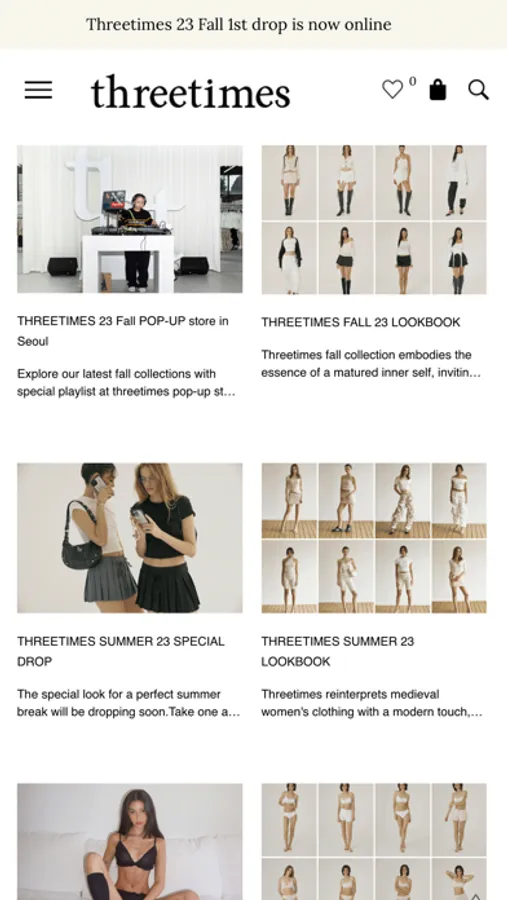 Threetimes 23 Fall 1st drop is now online

threetimes

0

THREETIMES 23 Fall POP-UP store in Seoul

Explore our latest fall collections with special playlist at threetimes pop-up st...

THREETIMES FALL 23 LOOKBOOK

Threetimes fall collection embodies the essence of a matured inner self, invitin...

THREETIMES SUMMER 23 SPECIAL DROP

The special look for a perfect summer break will be dropping soon.Take one a...

THREETIMES SUMMER 23 LOOKBOOK

Threetimes reinterprets medieval women's clothing with a modern touch,...