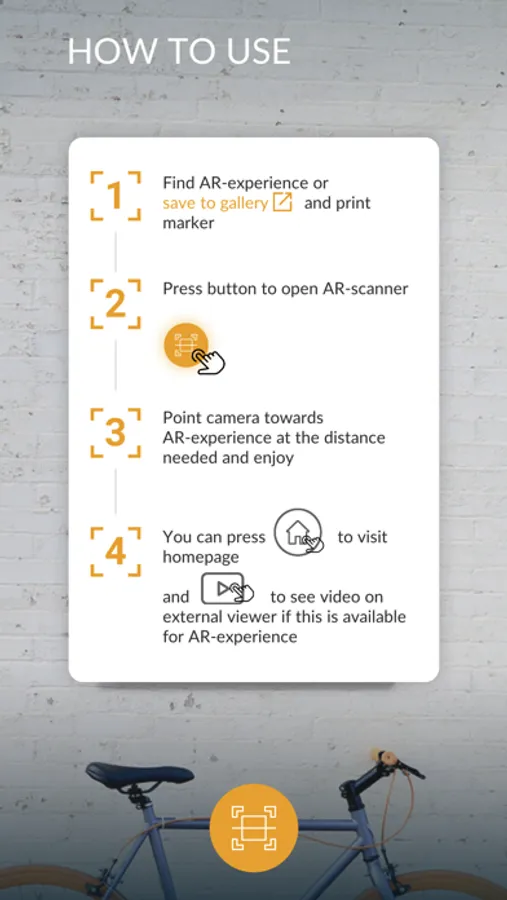 HOW TO USE

1

Find AR-experience or save to gallery and print marker

2

Press button to open AR-scanner

3

Point camera towards AR-experience at the distance needed and enjoy

4

You can press to visit homepage

and to see video on external viewer if this is available for AR-experience