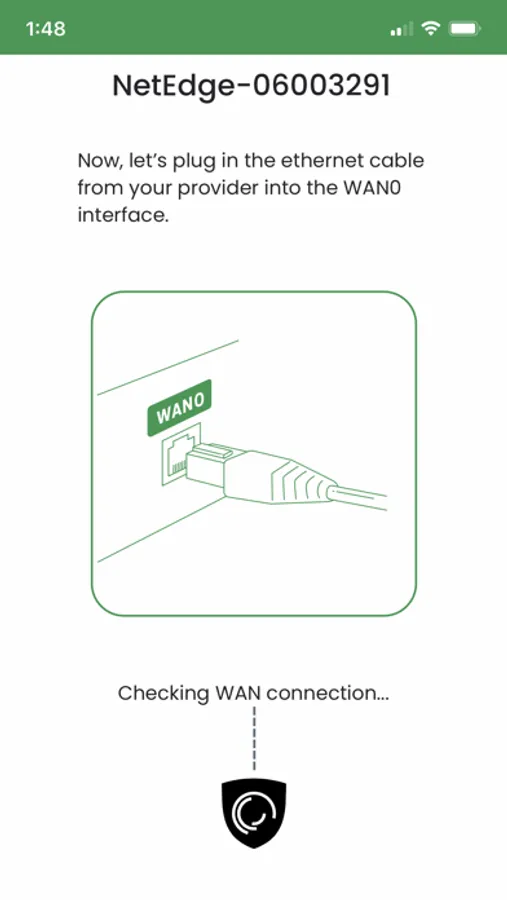 1:48

NetEdge-06003291

Now, let's plug in the ethernet cable from your provider into the WAN0 interface.

WAN0

Checking WAN connection...