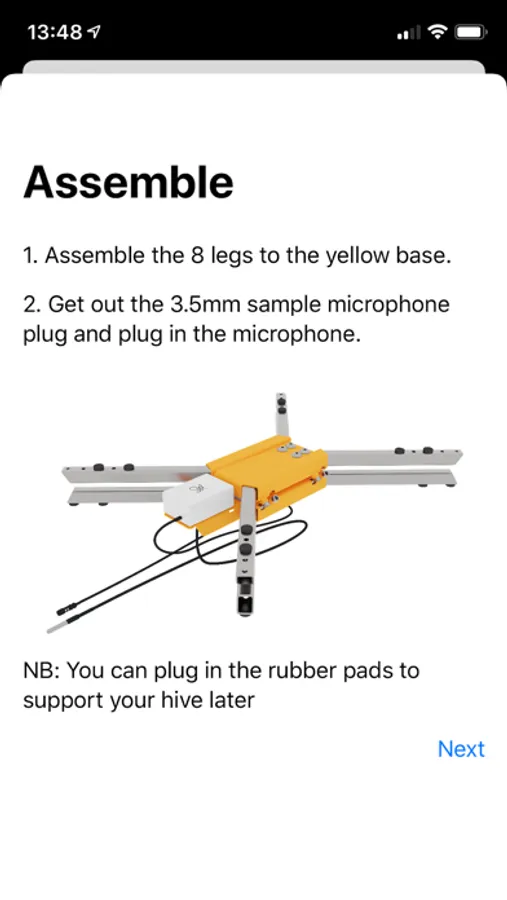 13:48

Assemble

1. Assemble the 8 legs to the yellow base.

2. Get out the 3.5mm sample microphone plug and plug in the microphone.

NB: You can plug in the rubber pads to support your hive later

Next