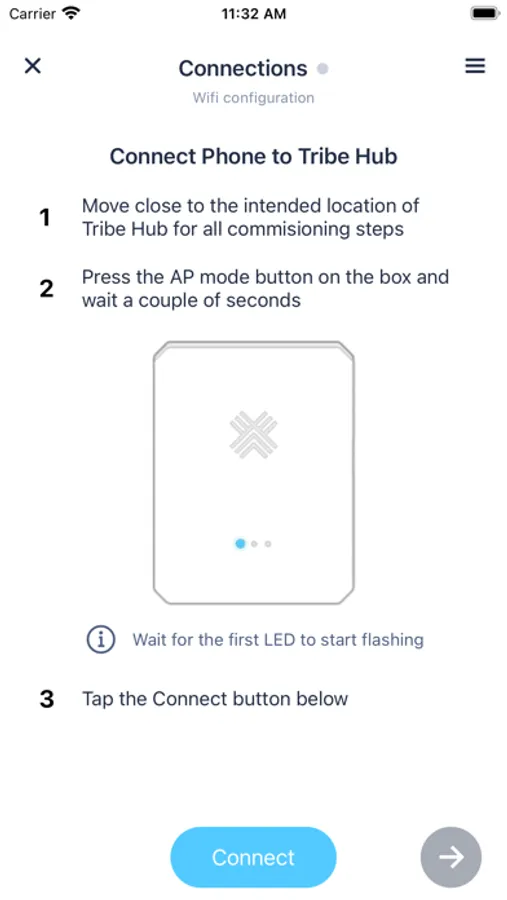 Carrier 11:32 AM

Connections
Wifi configuration

Connect Phone to Tribe Hub

1 Move close to the intended location of Tribe Hub for all commisioning steps

2 Press the AP mode button on the box and wait a couple of seconds

Wait for the first LED to start flashing

3 Tap the Connect button below

Connect