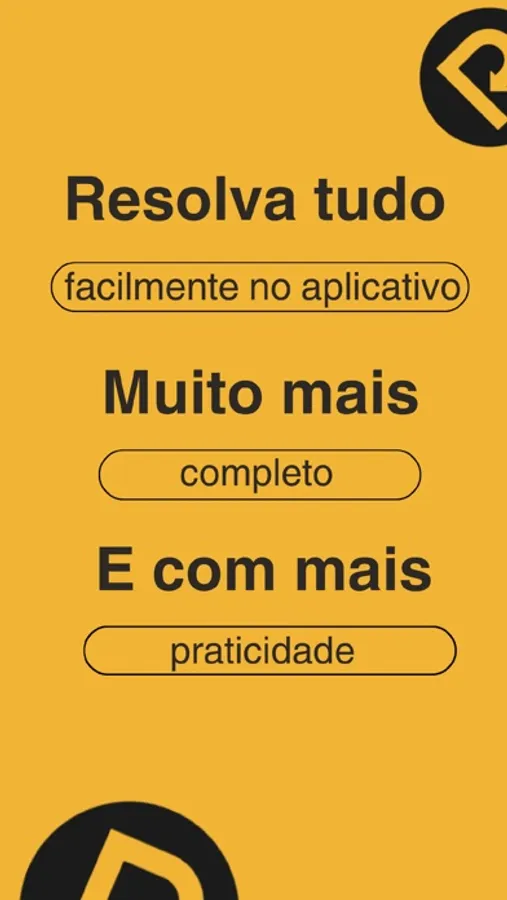 Resolva tudo

facilmente no aplicativo

Muito mais

completo

E com mais

praticidade