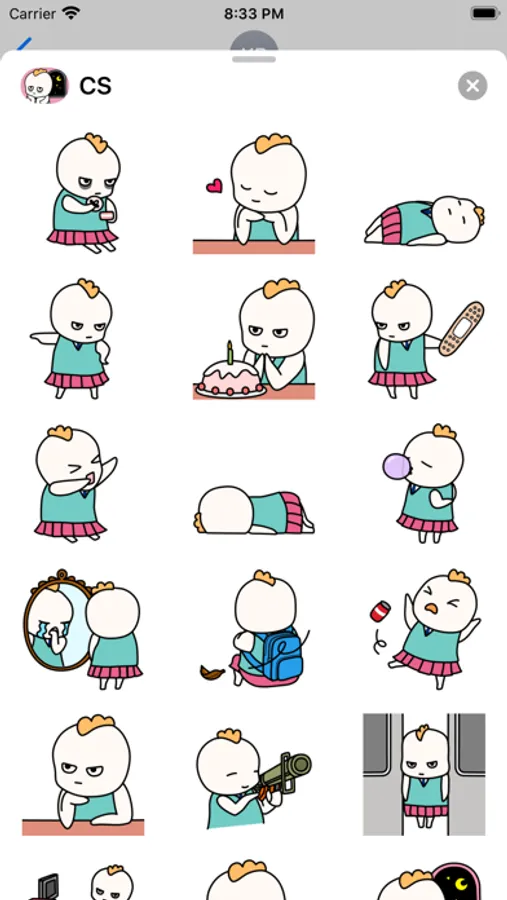 Carrier
8:33 PM
CS