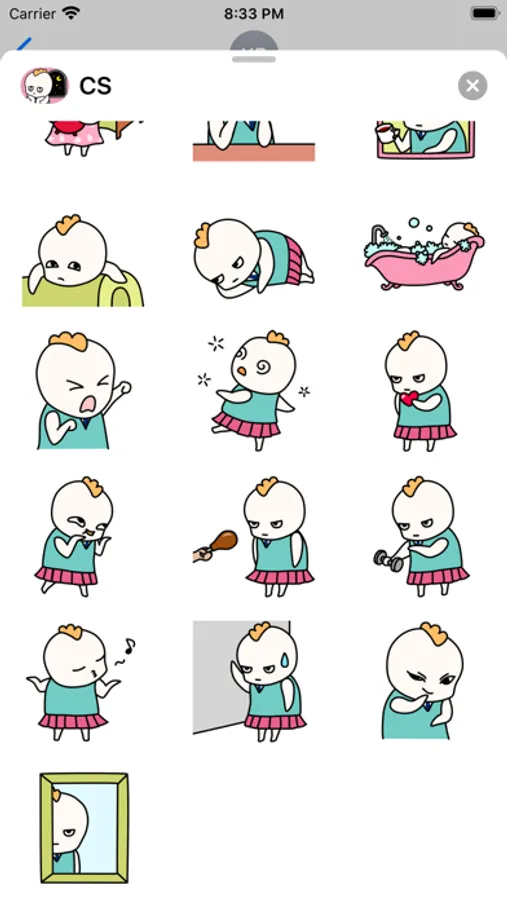 Carrier
8:33 PM
CS