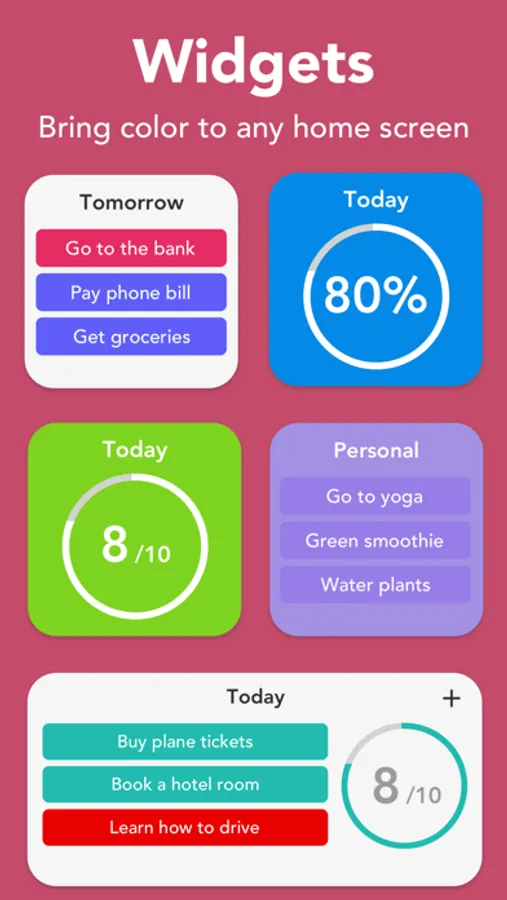 Widgets

Bring color to any home screen

Tomorrow

Go to the bank

Pay phone bill

Get groceries

Today

80%

Today

8 /10

Personal

Go to yoga

Green smoothie

Water plants

Today

+

Buy plane tickets

Book a hotel room

Learn how to drive

8 /10