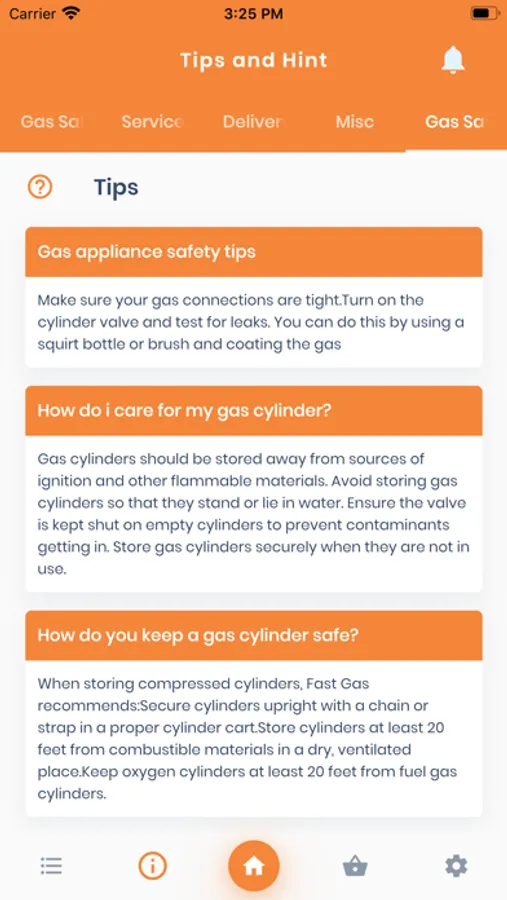 Carrier 3:25 PM

Tips and Hint

Gas Sa Service Deliver Misc Gas Sa

Tips

Gas appliance safety tips

Make sure your gas connections are tight.Turn on the cylinder valve and test for leaks. You can do this by using a squirt bottle or brush and coating the gas

How do i care for my gas cylinder?

Gas cylinders should be stored away from sources of ignition and other flammable materials. Avoid storing gas cylinders so that they stand or lie in water. Ensure the valve is kept shut on empty cylinders to prevent contaminants getting in. Store gas cylinders securely when they are not in use.

How do you keep a gas cylinder safe?

When storing compressed cylinders, Fast Gas recommends:Secure cylinders upright with a chain or strap in a proper cylinder cart.Store cylinders at least 20 feet from combustible materials in a dry, ventilated place.Keep oxygen cylinders at least 20 feet from fuel gas cylinders.