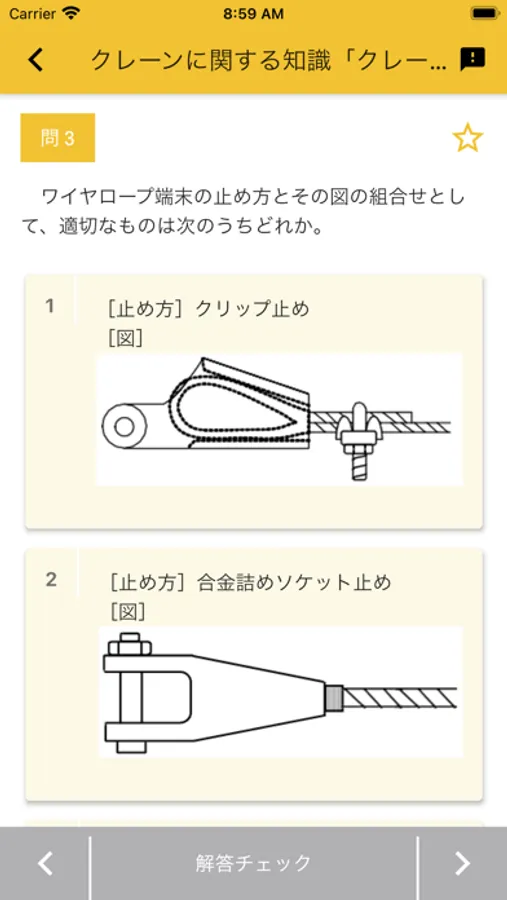 Carrier 8:59 AM

クレーンに関する知識「クレー...

問 3

ワイヤロープ端末の止め方とその図の組合せとして、適切なものは次のうちどれか。

1 ［止め方］クリップ止め
［図］

2 ［止め方］合金詰めソケット止め
［図］

解答チェック