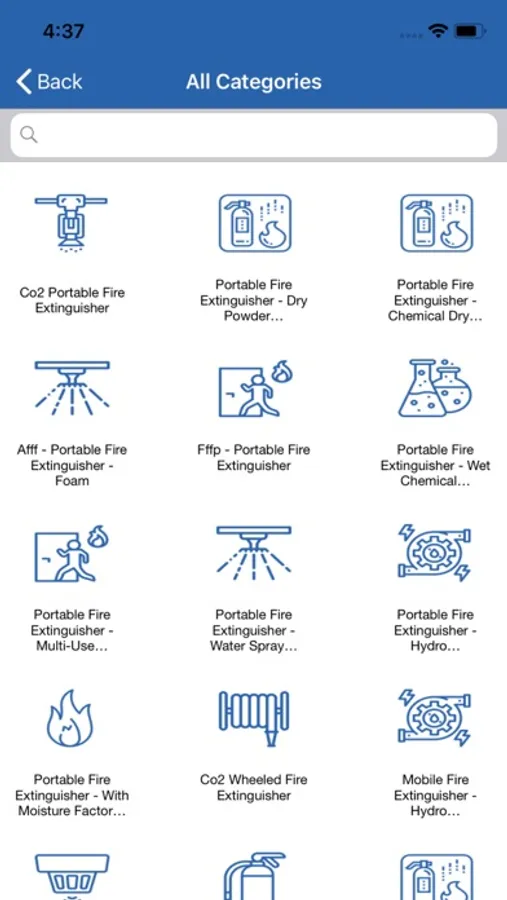 4:37

Back

All Categories

Co2 Portable Fire Extinguisher

Portable Fire Extinguisher - Dry Powder...

Portable Fire Extinguisher - Chemical Dry...

Afff - Portable Fire Extinguisher - Foam

Fffp - Portable Fire Extinguisher

Portable Fire Extinguisher - Wet Chemical...

Portable Fire Extinguisher - Multi-Use...

Portable Fire Extinguisher - Water Spray...

Portable Fire Extinguisher - Hydro...

Portable Fire Extinguisher - With Moisture Factor...

Co2 Wheeled Fire Extinguisher

Mobile Fire Extinguisher - Hydro...