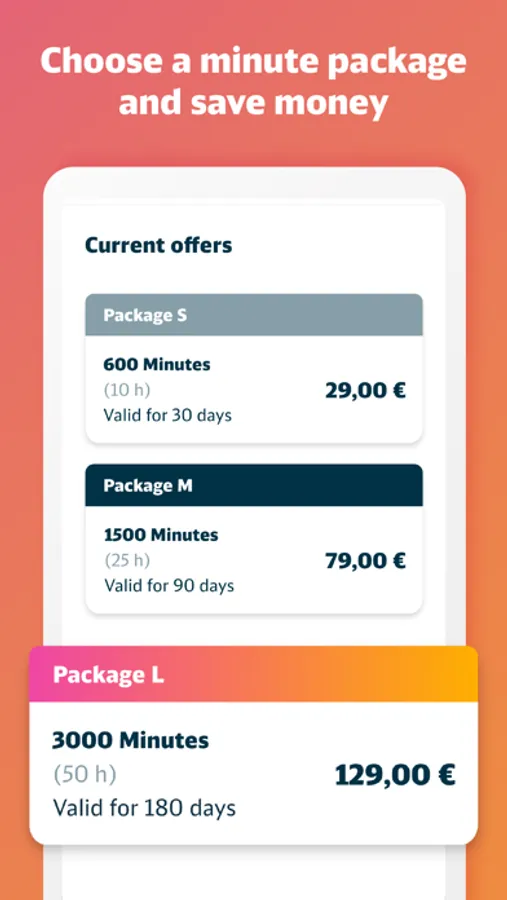 Choose a minute package and save money

Current offers

Package S

600 Minutes
(10 h)
Valid for 30 days
29,00 €

Package M

1500 Minutes
(25 h)
Valid for 90 days
79,00 €

Package L

3000 Minutes
(50 h)
Valid for 180 days
129,00 €