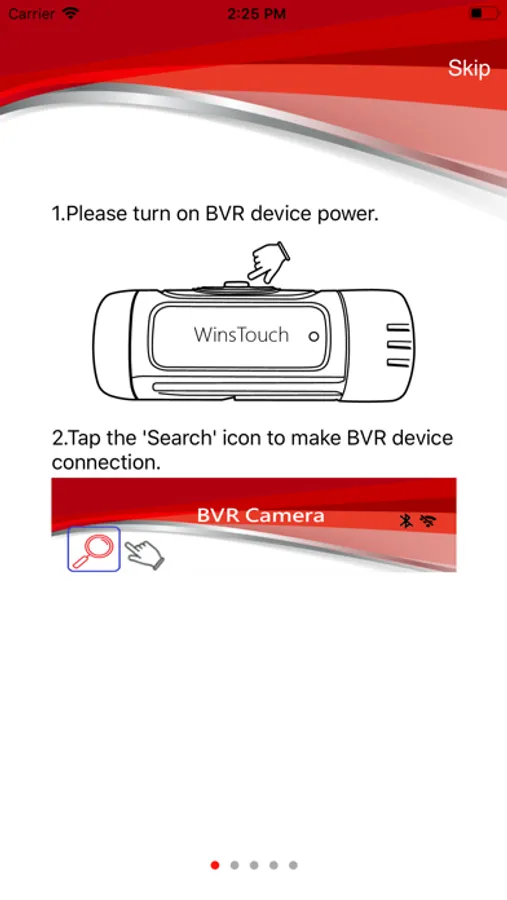 Carrier 2:25 PM

Skip

1.Please turn on BVR device power.

WinsTouch

2.Tap the 'Search' icon to make BVR device connection.

BVR Camera