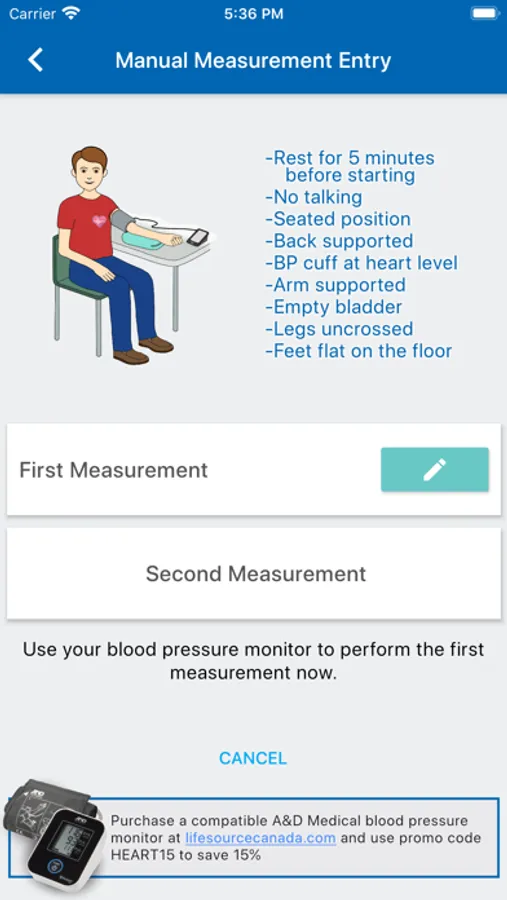 Carrier 5:36 PM

Manual Measurement Entry

-Rest for 5 minutes before starting
-No talking
-Seated position
-Back supported
-BP cuff at heart level
-Arm supported
-Empty bladder
-Legs uncrossed
-Feet flat on the floor

First Measurement

Second Measurement

Use your blood pressure monitor to perform the first measurement now.

CANCEL

Purchase a compatible A&D Medical blood pressure monitor at lifesourcecanada.com and use promo code HEART15 to save 15%