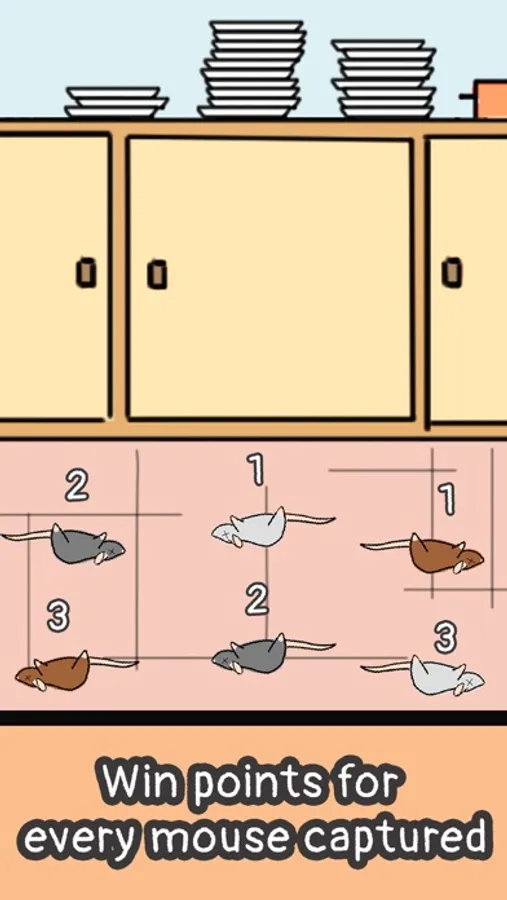 2
1
1
3
2
3

Win points for every mouse captured