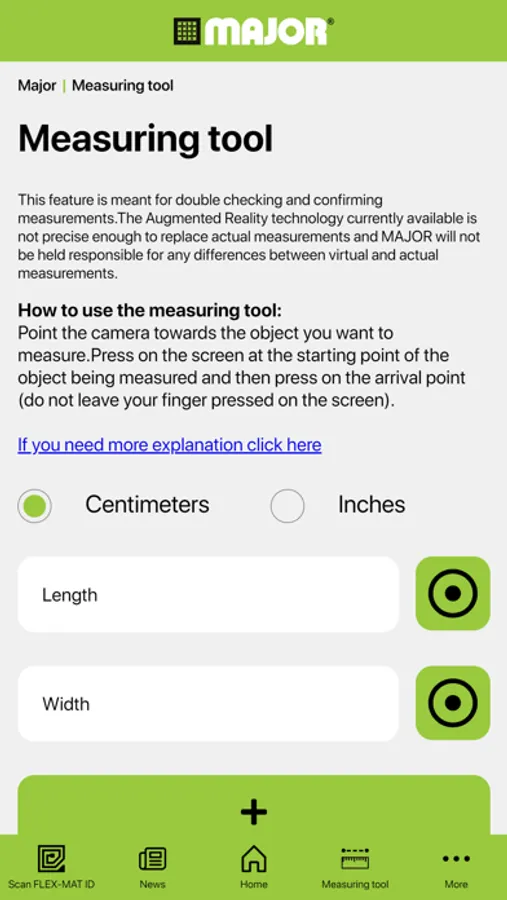 MAJOR®

Major | Measuring tool

Measuring tool

This feature is meant for double checking and confirming measurements.The Augmented Reality technology currently available is not precise enough to replace actual measurements and MAJOR will not be held responsible for any differences between virtual and actual measurements.

How to use the measuring tool:
Point the camera towards the object you want to measure.Press on the screen at the starting point of the object being measured and then press on the arrival point (do not leave your finger pressed on the screen).

If you need more explanation click here

Centimeters

Inches

Length

Width

+

Scan FLEX-MAT ID

News

Home

Measuring tool

More