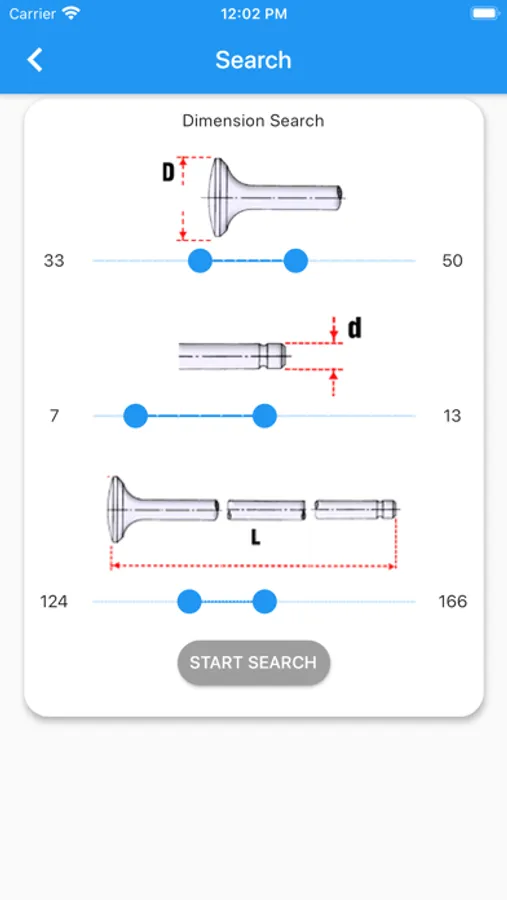 Carrier 12:02 PM

Search

Dimension Search

D

33 50

d

7 13

L

124 166

START SEARCH