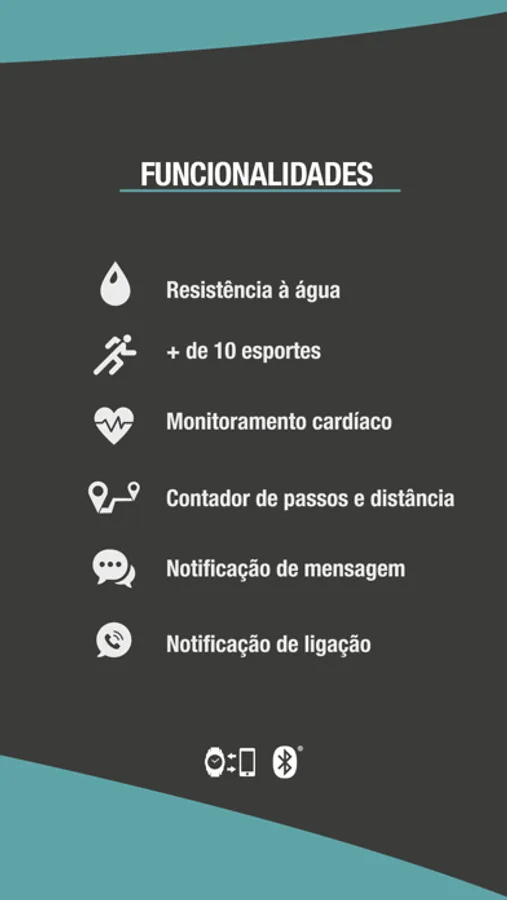 FUNCIONALIDADES

Resistência à água

+ de 10 esportes

Monitoramento cardíaco

Contador de passos e distância

Notificação de mensagem

Notificação de ligação