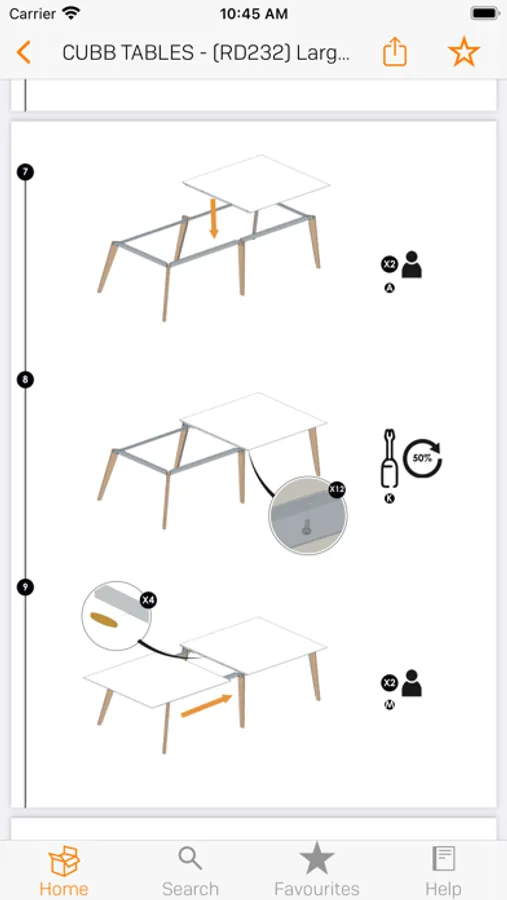 Carrier 10:45 AM

CUBB TABLES - (RD232) Larg...

7

X2

A

8

X12

50%

K

9

X4

X2

M

Home Search Favourites Help