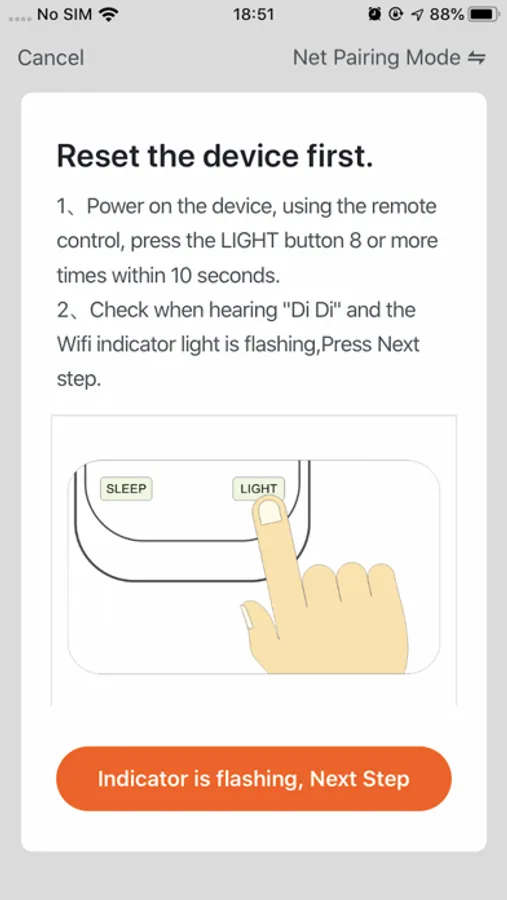 No SIM 18:51 88%

Cancel

Net Pairing Mode ⇋

Reset the device first.

1、Power on the device, using the remote control, press the LIGHT button 8 or more times within 10 seconds.
2、Check when hearing "Di Di" and the Wifi indicator light is flashing,Press Next step.

SLEEP

LIGHT

Indicator is flashing, Next Step