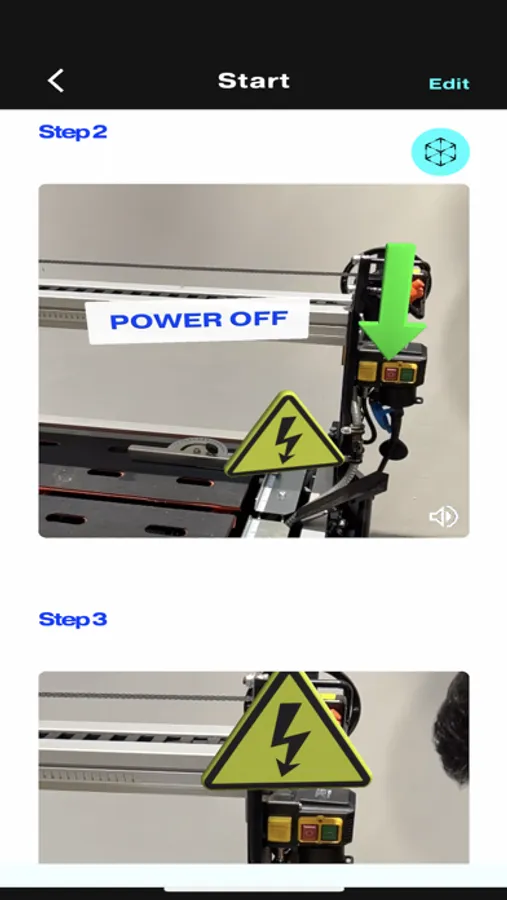 Start
Edit

Step 2

POWER OFF

Step 3