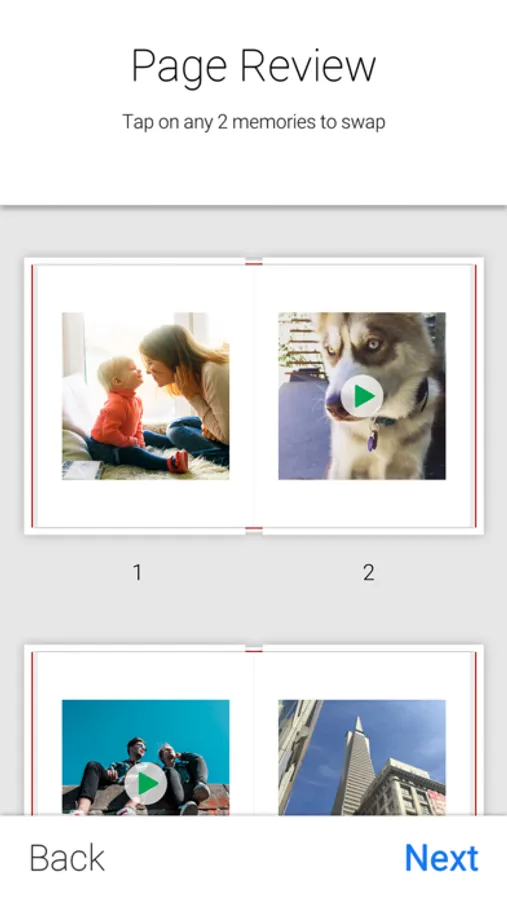 Page Review

Tap on any 2 memories to swap

1

2

Back

Next