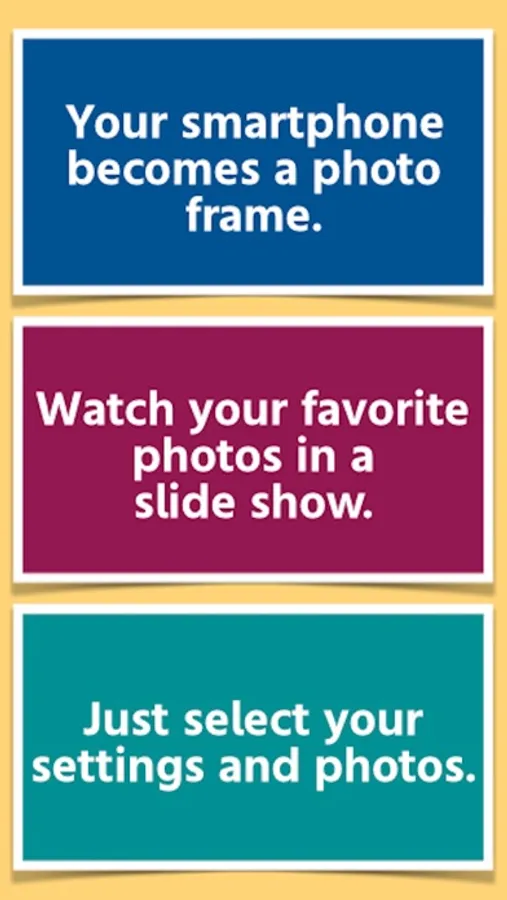 Your smartphone becomes a photo frame.

Watch your favorite photos in a slide show.

Just select your settings and photos.