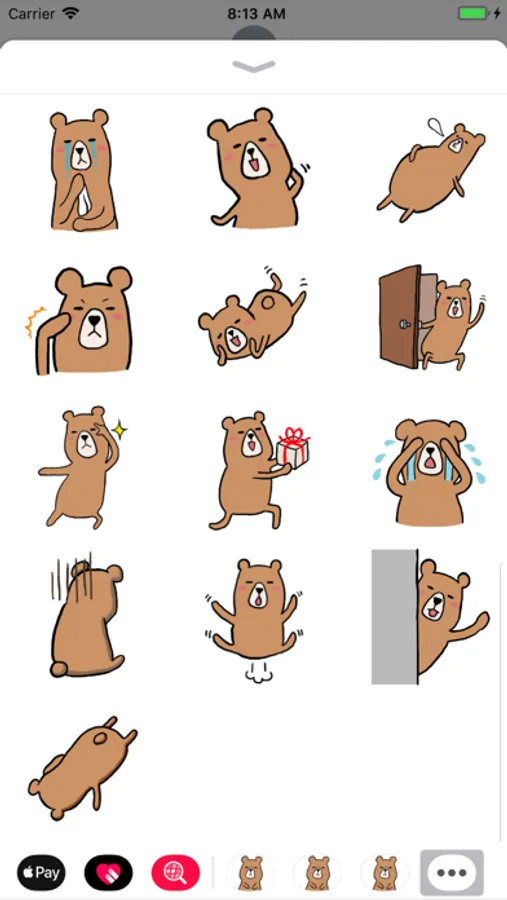 Carrier
8:13 AM
Pay