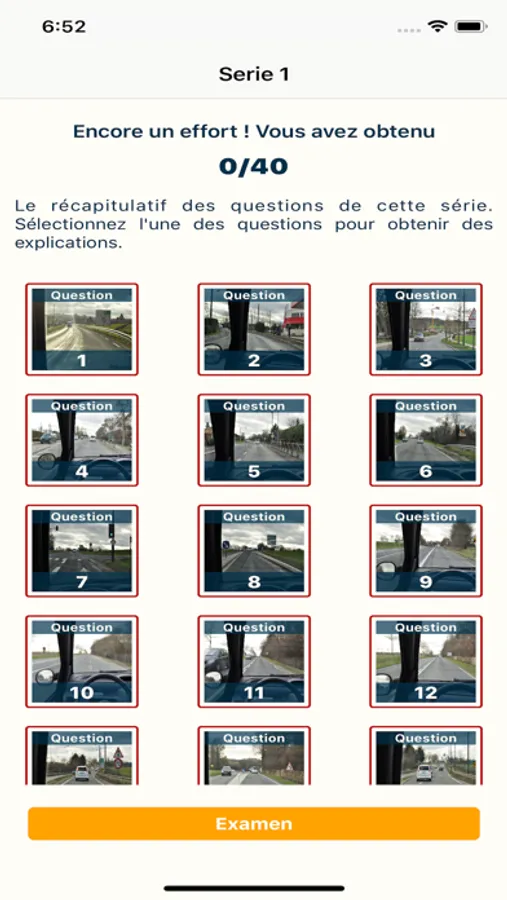 6:52

Serie 1

Encore un effort ! Vous avez obtenu

0/40

Le récapitulatif des questions de cette série. Sélectionnez l'une des questions pour obtenir des explications.

Question 1

Question 2

Question 3

Question 4

Question 5

Question 6

Question 7

Question 8

Question 9

Question 10

Question 11

Question 12

Question

Question

Question

Examen