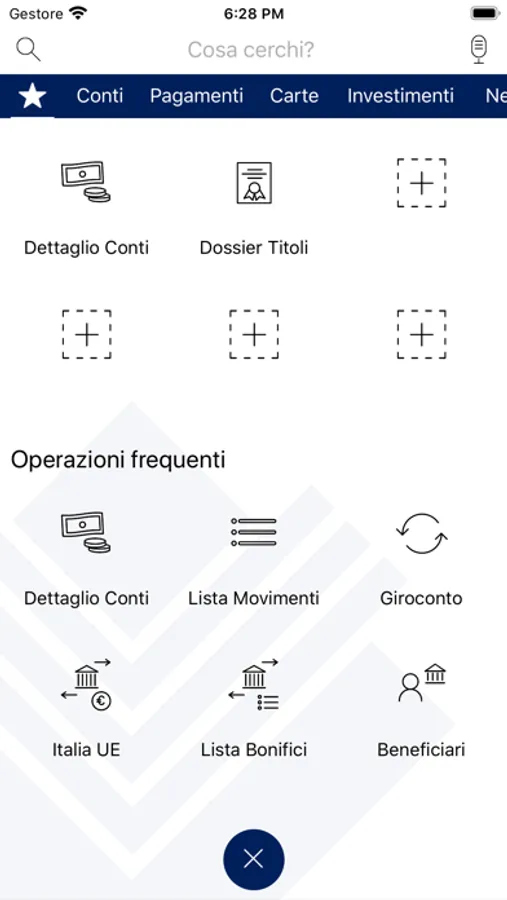 Gestore 6:28 PM

Cosa cerchi?

Conti Pagamenti Carte Investimenti Ne

Dettaglio Conti

Dossier Titoli

Operazioni frequenti

Dettaglio Conti

Lista Movimenti

Giroconto

Italia UE

Lista Bonifici

Beneficiari