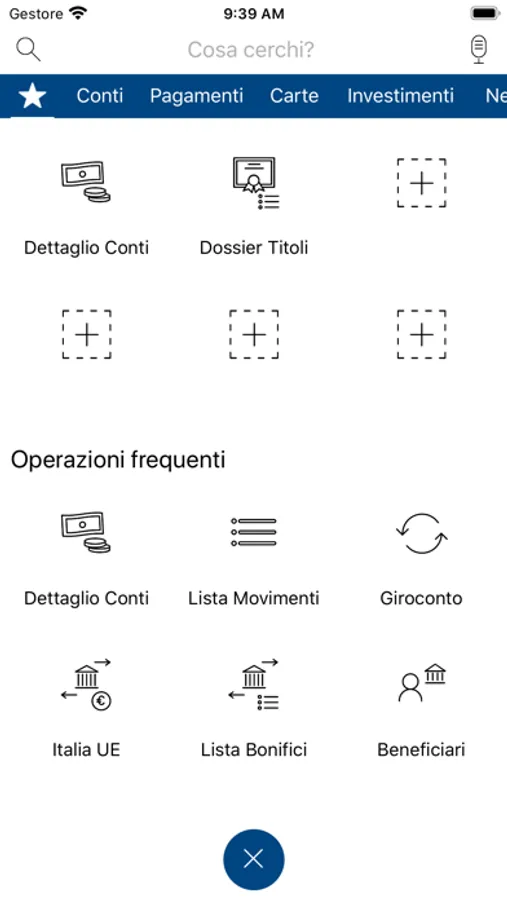 Gestore 9:39 AM

Cosa cerchi?

Conti Pagamenti Carte Investimenti Ne

Dettaglio Conti Dossier Titoli

Operazioni frequenti

Dettaglio Conti Lista Movimenti Giroconto

Italia UE Lista Bonifici Beneficiari