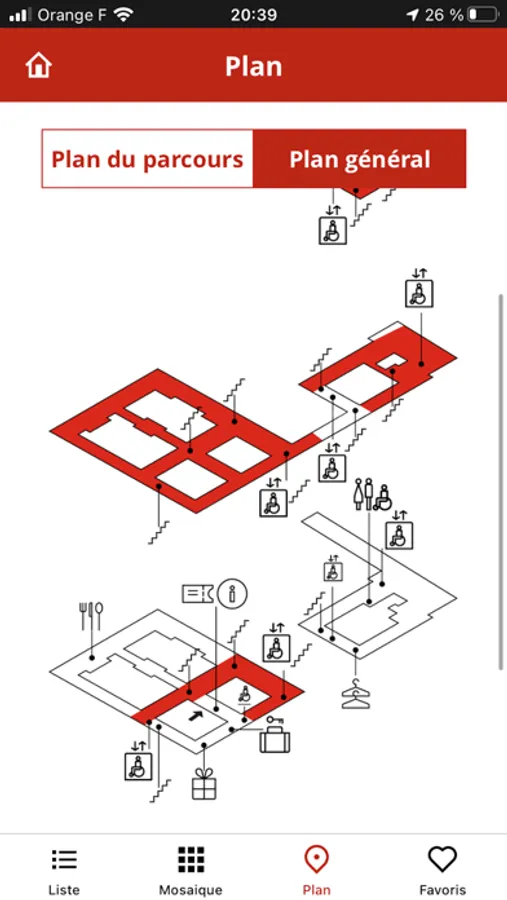 Orange F 20:39 26 %

Plan

Plan du parcours
Plan général

Liste
Mosaique
Plan
Favoris