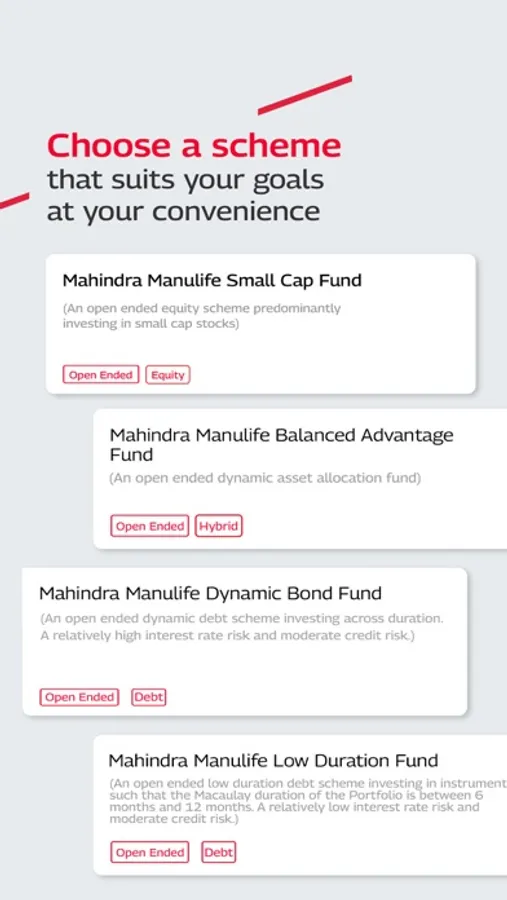 Choose a scheme that suits your goals at your convenience

Mahindra Manulife Small Cap Fund
(An open ended equity scheme predominantly investing in small cap stocks)
Open Ended Equity

Mahindra Manulife Balanced Advantage Fund
(An open ended dynamic asset allocation fund)
Open Ended Hybrid

Mahindra Manulife Dynamic Bond Fund
(An open ended dynamic debt scheme investing across duration. A relatively high interest rate risk and moderate credit risk.)
Open Ended Debt

Mahindra Manulife Low Duration Fund
(An open ended low duration debt scheme investing in instrument such that the Macaulay duration of the Portfolio is between 6 months and 12 months. A relatively low interest rate risk and moderate credit risk.)
Open Ended Debt