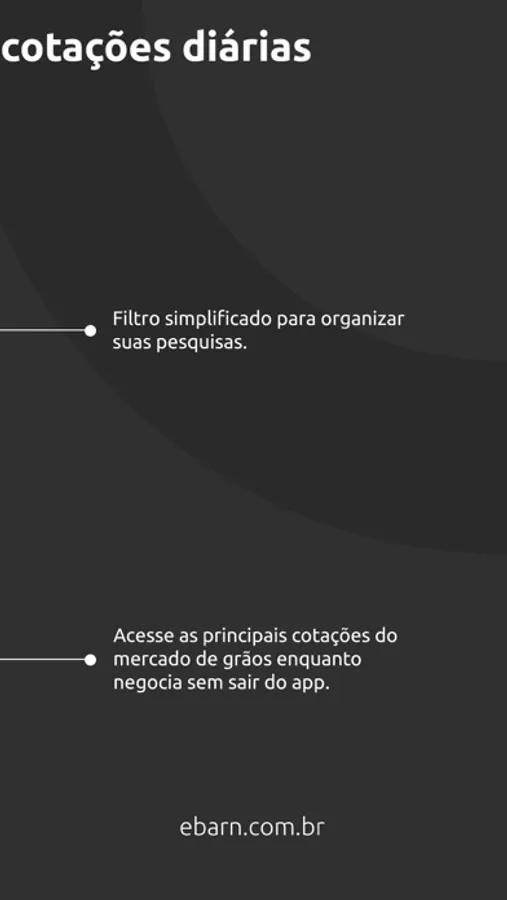 cotações diárias

Filtro simplificado para organizar suas pesquisas.

Acesse as principais cotações do mercado de grãos enquanto negocia sem sair do app.

ebarn.com.br