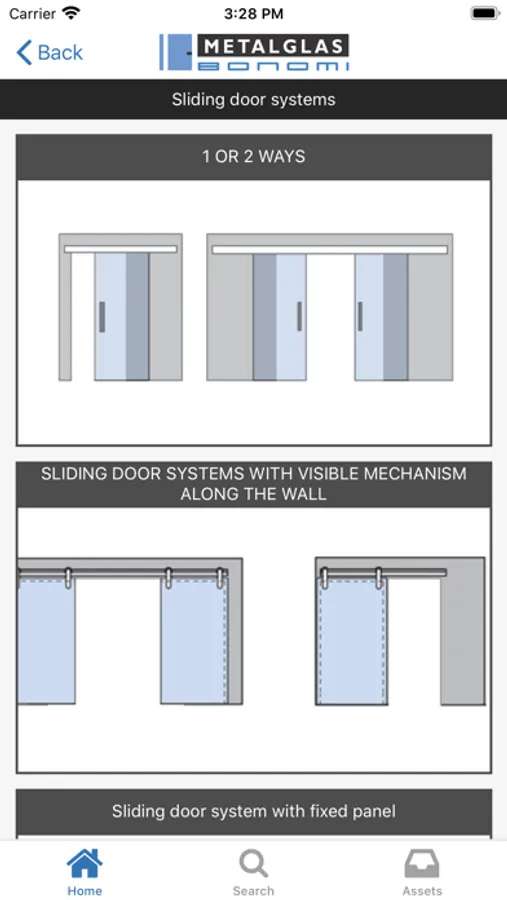 Carrier
3:28 PM

Back
METALGLAS
BONOMI

Sliding door systems

1 OR 2 WAYS

SLIDING DOOR SYSTEMS WITH VISIBLE MECHANISM ALONG THE WALL

Sliding door system with fixed panel

Home
Search
Assets