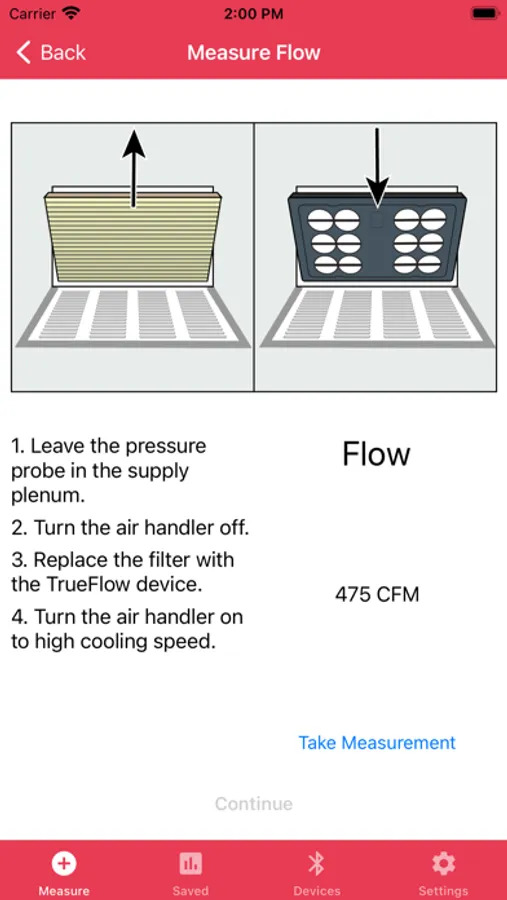 Carrier 2:00 PM

Back Measure Flow

1. Leave the pressure probe in the supply plenum.

2. Turn the air handler off.

3. Replace the filter with the TrueFlow device.

4. Turn the air handler on to high cooling speed.

Flow

475 CFM

Take Measurement

Continue

Measure Saved Devices Settings