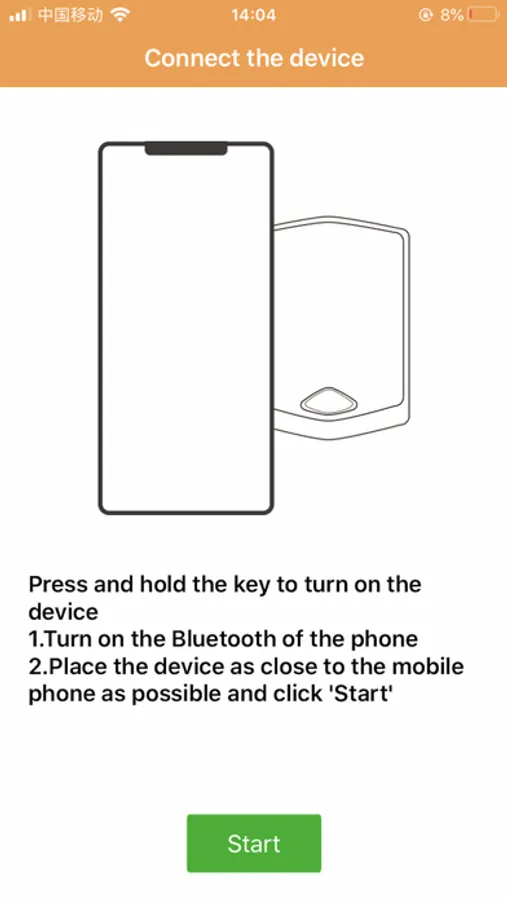 中国移动 14:04 8%

Connect the device

Press and hold the key to turn on the device
1.Turn on the Bluetooth of the phone
2.Place the device as close to the mobile phone as possible and click 'Start'

Start