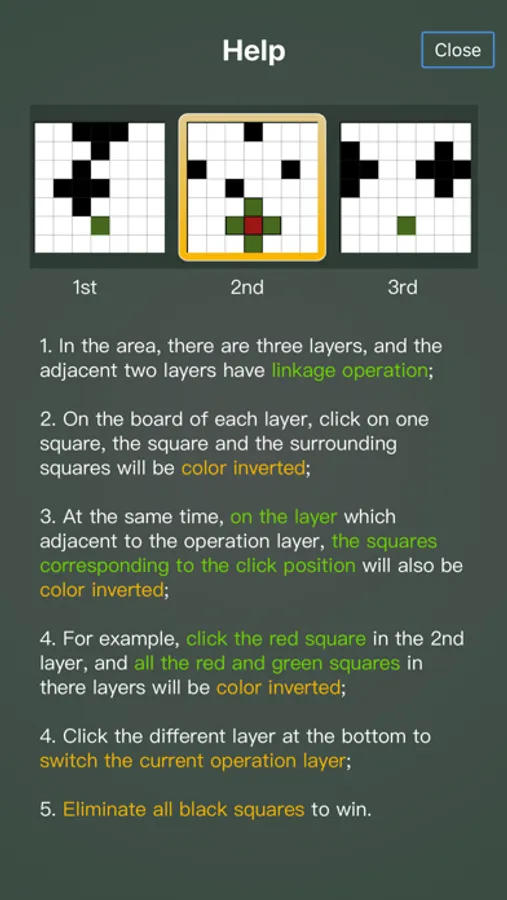 Help

Close

1st

2nd

3rd

1. In the area, there are three layers, and the adjacent two layers have linkage operation;

2. On the board of each layer, click on one square, the square and the surrounding squares will be color inverted;

3. At the same time, on the layer which adjacent to the operation layer, the squares corresponding to the click position will also be color inverted;

4. For example, click the red square in the 2nd layer, and all the red and green squares in there layers will be color inverted;

4. Click the different layer at the bottom to switch the current operation layer;

5. Eliminate all black squares to win.