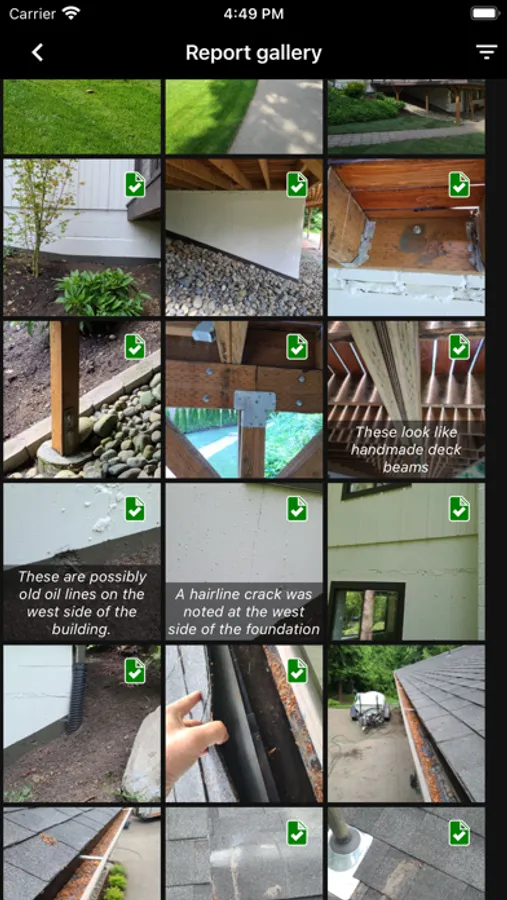 Carrier 4:49 PM

Report gallery

These look like handmade deck beams

These are possibly old oil lines on the west side of the building.

A hairline crack was noted at the west side of the foundation