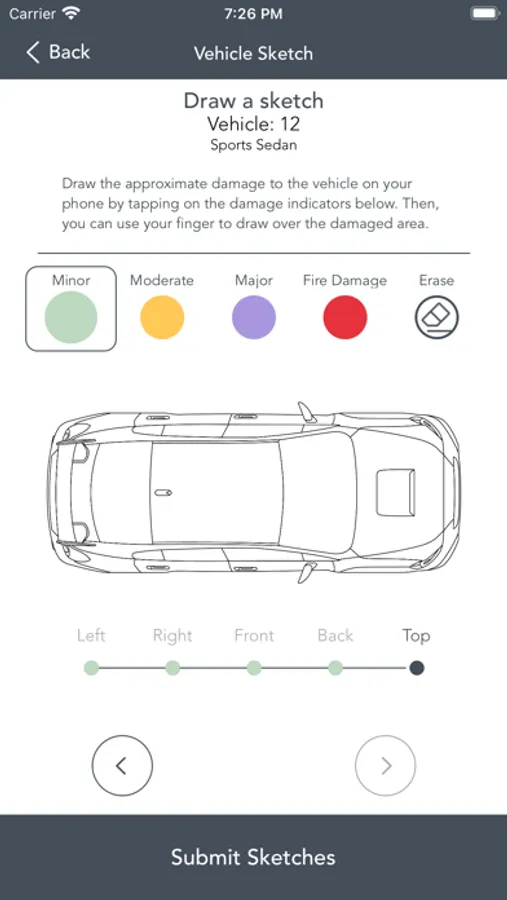 Carrier 7:26 PM

Back Vehicle Sketch

Draw a sketch
Vehicle: 12
Sports Sedan

Draw the approximate damage to the vehicle on your phone by tapping on the damage indicators below. Then, you can use your finger to draw over the damaged area.

Minor Moderate Major Fire Damage Erase

Left Right Front Back Top

Submit Sketches