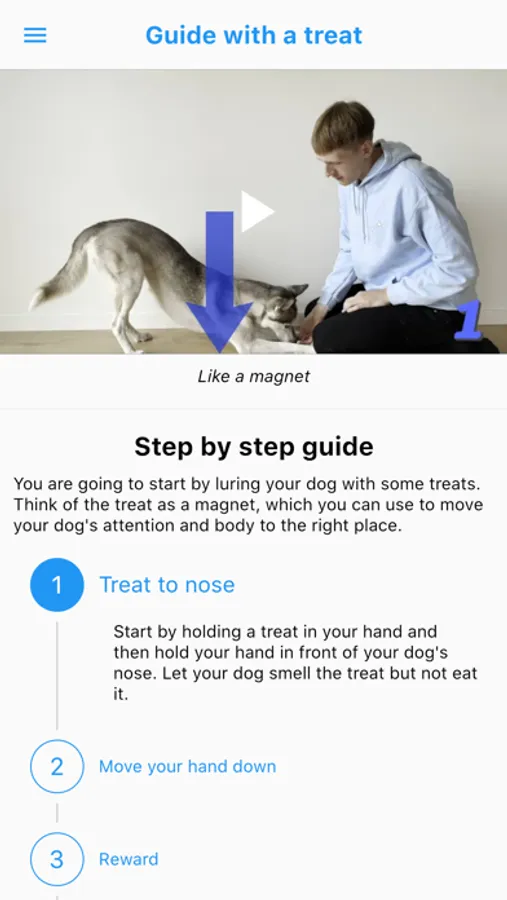 Guide with a treat

1

Like a magnet

Step by step guide

You are going to start by luring your dog with some treats. Think of the treat as a magnet, which you can use to move your dog's attention and body to the right place.

1 Treat to nose

Start by holding a treat in your hand and then hold your hand in front of your dog's nose. Let your dog smell the treat but not eat it.

2 Move your hand down

3 Reward