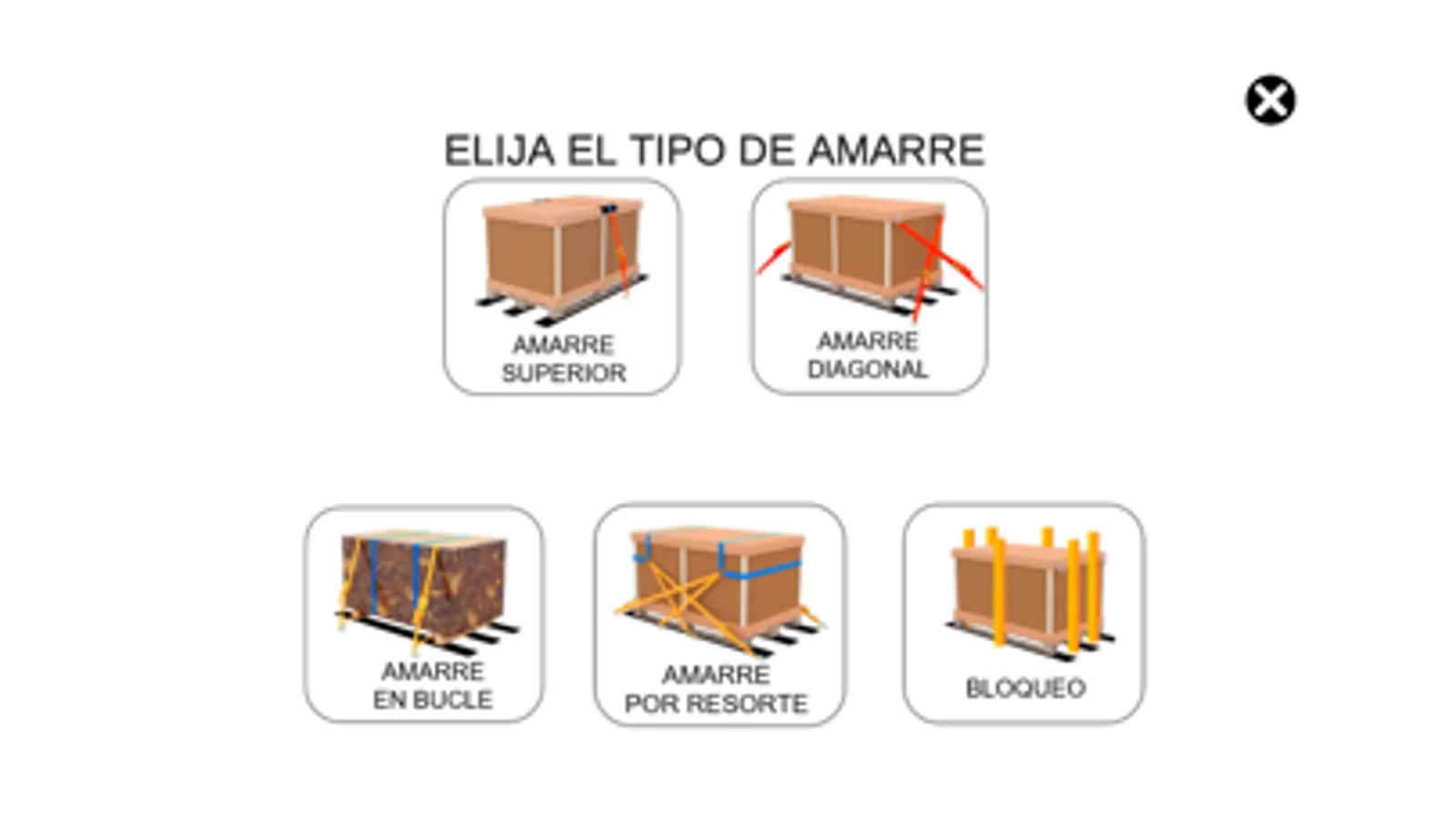 ELIJA EL TIPO DE AMARRE

AMARRE SUPERIOR

AMARRE DIAGONAL

AMARRE EN BUCLE

AMARRE POR RESORTE

BLOQUEO