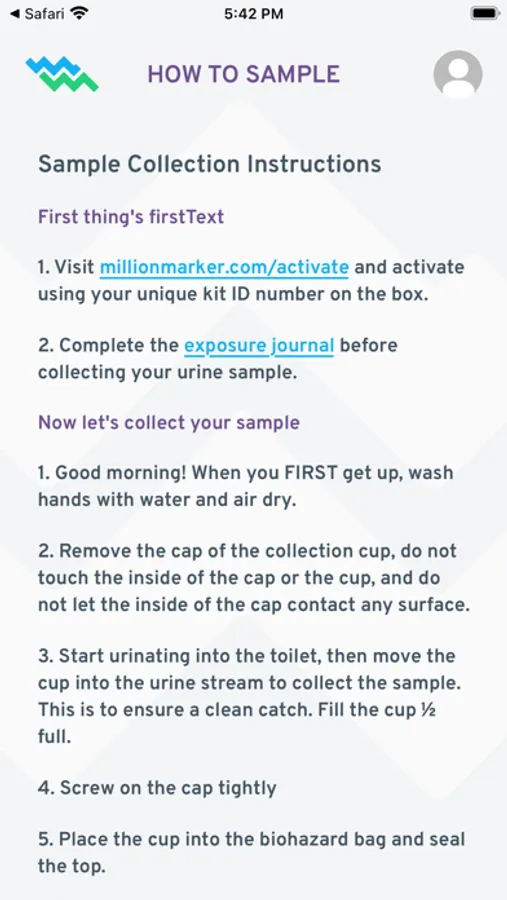 ◀ Safari 5:42 PM

HOW TO SAMPLE

Sample Collection Instructions

First thing's firstText

1. Visit millionmarker.com/activate and activate using your unique kit ID number on the box.

2. Complete the exposure journal before collecting your urine sample.

Now let's collect your sample

1. Good morning! When you FIRST get up, wash hands with water and air dry.

2. Remove the cap of the collection cup, do not touch the inside of the cap or the cup, and do not let the inside of the cap contact any surface.

3. Start urinating into the toilet, then move the cup into the urine stream to collect the sample. This is to ensure a clean catch. Fill the cup ½ full.

4. Screw on the cap tightly

5. Place the cup into the biohazard bag and seal the top.