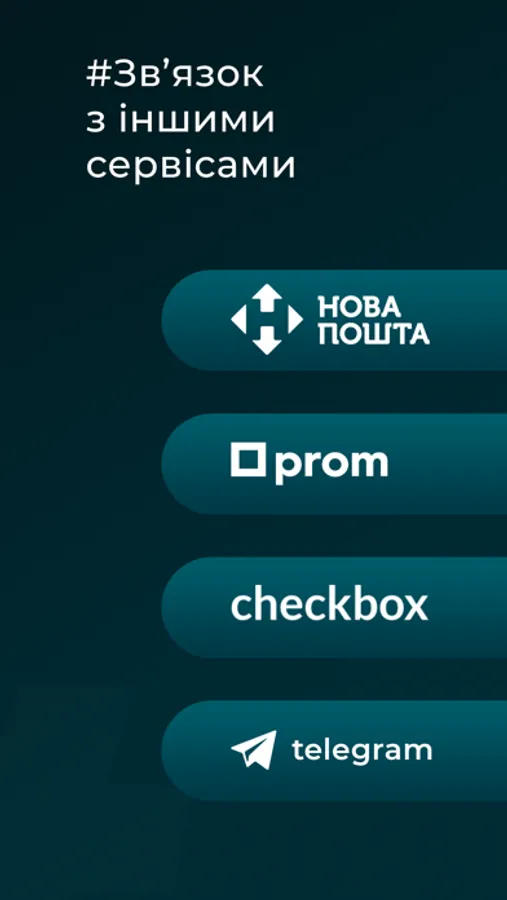 #Зв'язок з іншими сервісами

НОВА ПОШТА

prom

checkbox

telegram