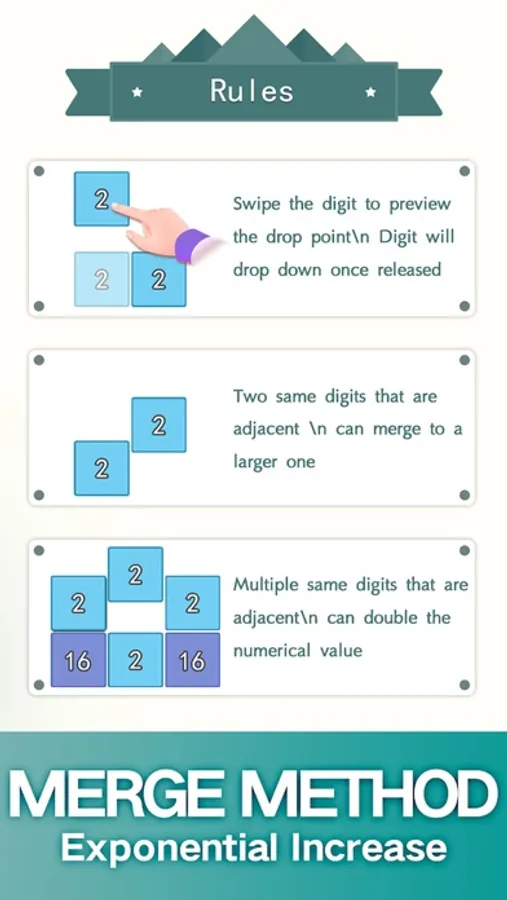 Rules

2

2 2

Swipe the digit to preview the drop point\n Digit will drop down once released

2

2

Two same digits that are adjacent \n can merge to a larger one

2

2 2

16 2 16

Multiple same digits that are adjacent\n can double the numerical value

MERGE METHOD

Exponential Increase