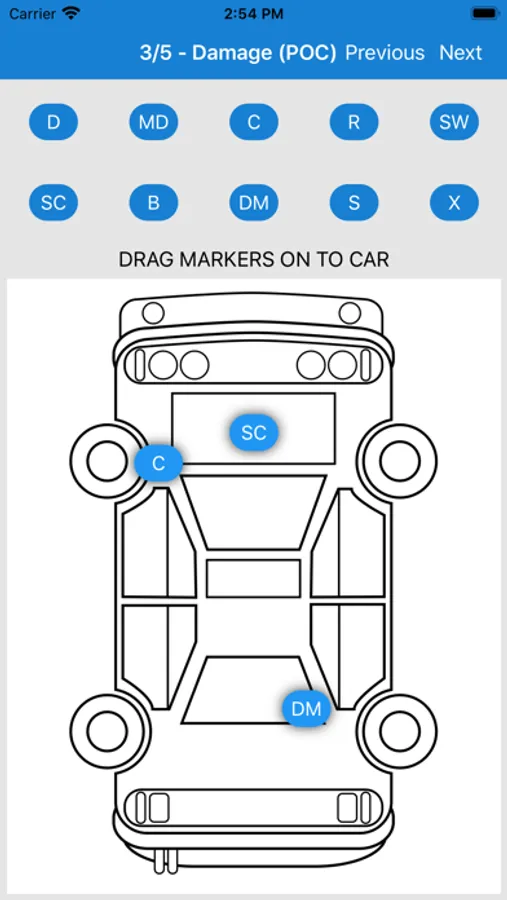 Carrier 2:54 PM

3/5 - Damage (POC) Previous Next

D MD C R SW

SC B DM S X

DRAG MARKERS ON TO CAR

SC

C

DM