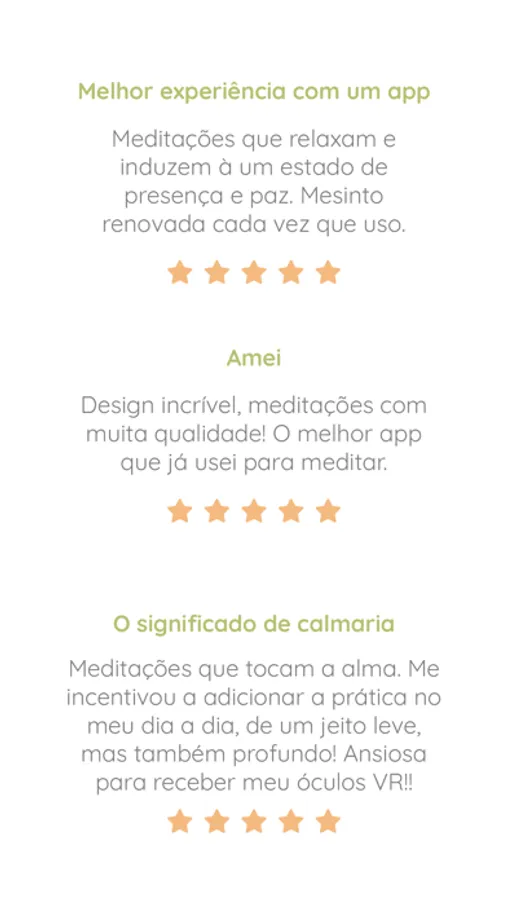 Melhor experiência com um app

Meditações que relaxam e induzem à um estado de presença e paz. Mesinto renovada cada vez que uso.

Amei

Design incrível, meditações com muita qualidade! O melhor app que já usei para meditar.

O significado de calmaria

Meditações que tocam a alma. Me incentivou a adicionar a prática no meu dia a dia, de um jeito leve, mas também profundo! Ansiosa para receber meu óculos VR!!