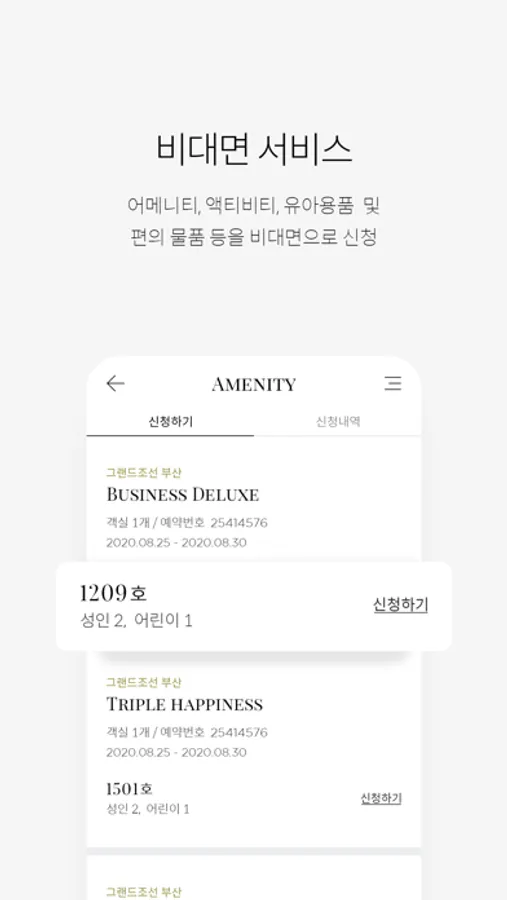 비대면 서비스

어메니티, 액티비티, 유아용품 및 편의 물품 등을 비대면으로 신청

AMENITY

신청하기

신청내역

그랜드조선 부산

BUSINESS DELUXE

객실 1개 / 예약번호 25414576

2020.08.25 - 2020.08.30

1209호

성인 2, 어린이 1

신청하기

그랜드조선 부산

TRIPLE HAPPINESS

객실 1개 / 예약번호 25414576

2020.08.25 - 2020.08.30

1501호

성인 2, 어린이 1

신청하기

그랜드조선 부산