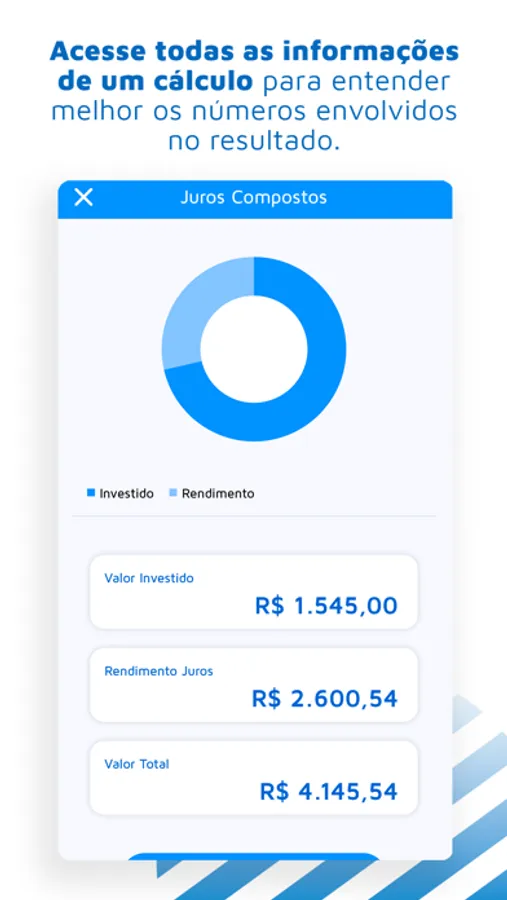 Acesse todas as informações de um cálculo para entender melhor os números envolvidos no resultado.

Juros Compostos

Investido Rendimento

Valor Investido
R$ 1.545,00

Rendimento Juros
R$ 2.600,54

Valor Total
R$ 4.145,54