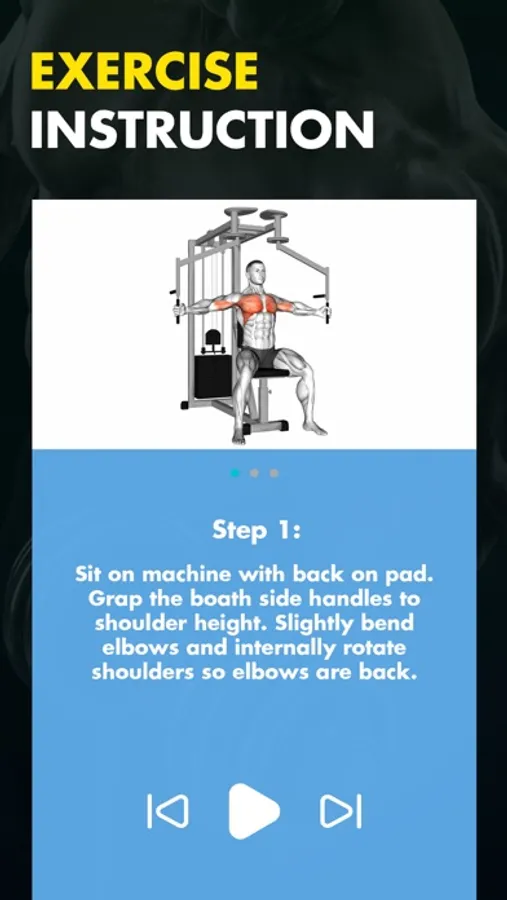 EXERCISE
INSTRUCTION

Step 1:

Sit on machine with back on pad. Grap the boath side handles to shoulder height. Slightly bend elbows and internally rotate shoulders so elbows are back.